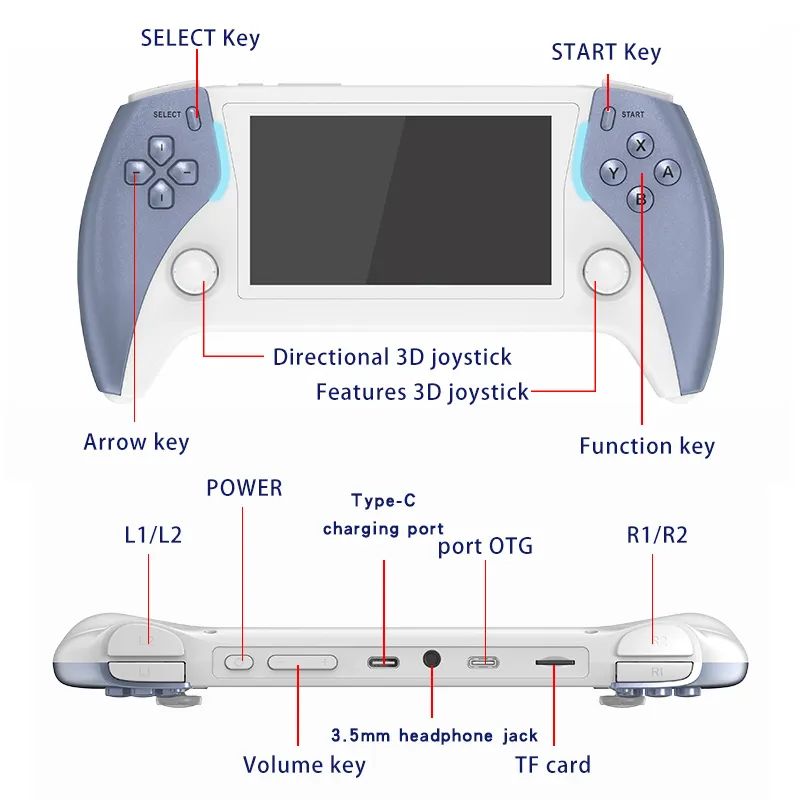 SELECT Key

START Key

SELECT

START

X

Y

A

B

Directional 3D joystick

Features 3D joystick

Arrow key

Function key

POWER

Type-C charging port

L1/L2

port OTG

R1/R2

L2

L1

R2

R1

3.5mm headphone jack

Volume key

TF card